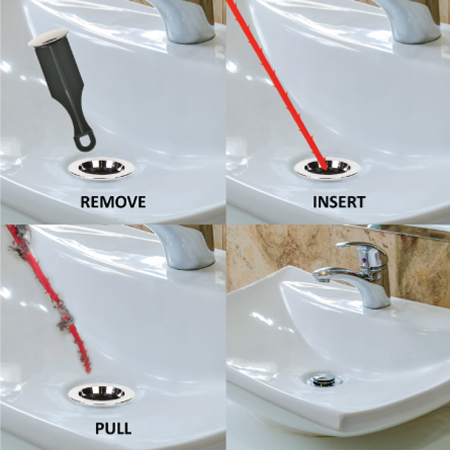 REMOVE

INSERT

PULL