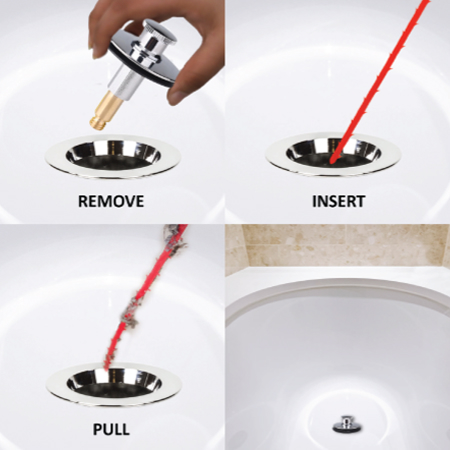 REMOVE

INSERT

PULL